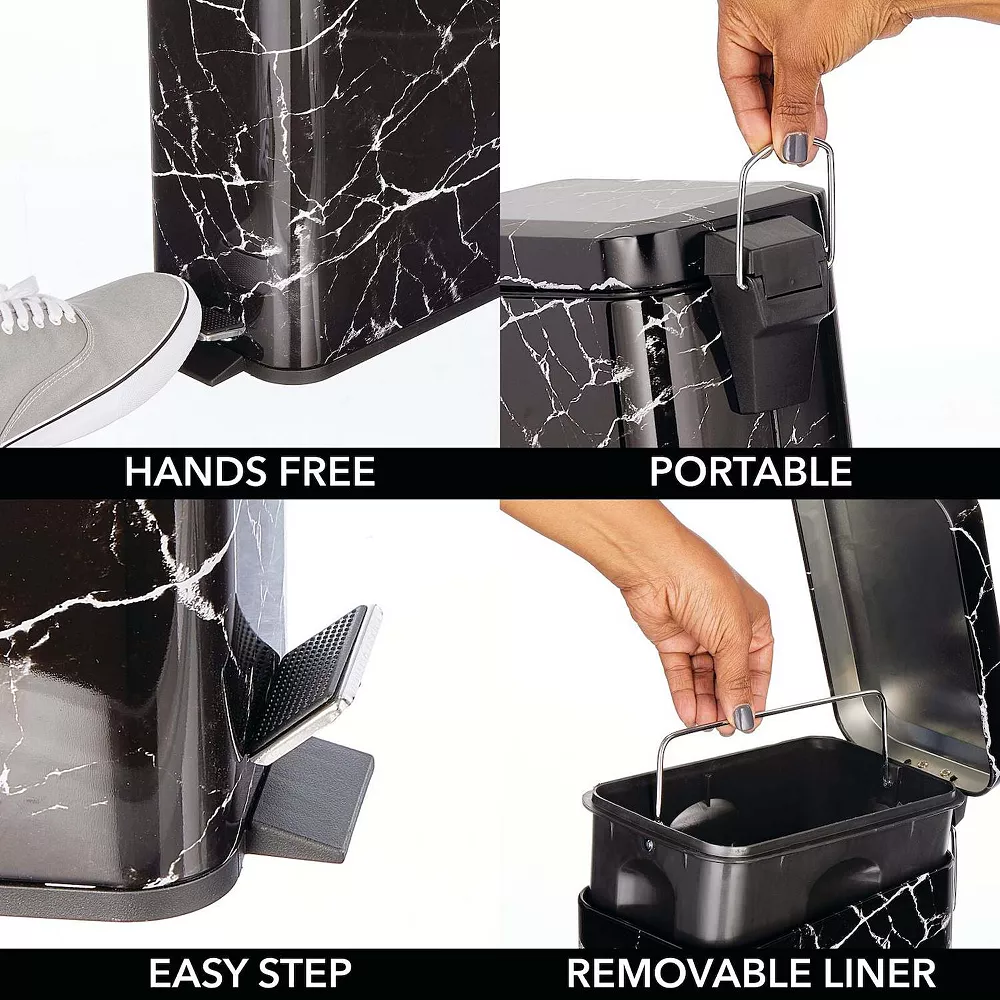 HANDS FREE

PORTABLE

EASY STEP

REMOVABLE LINER